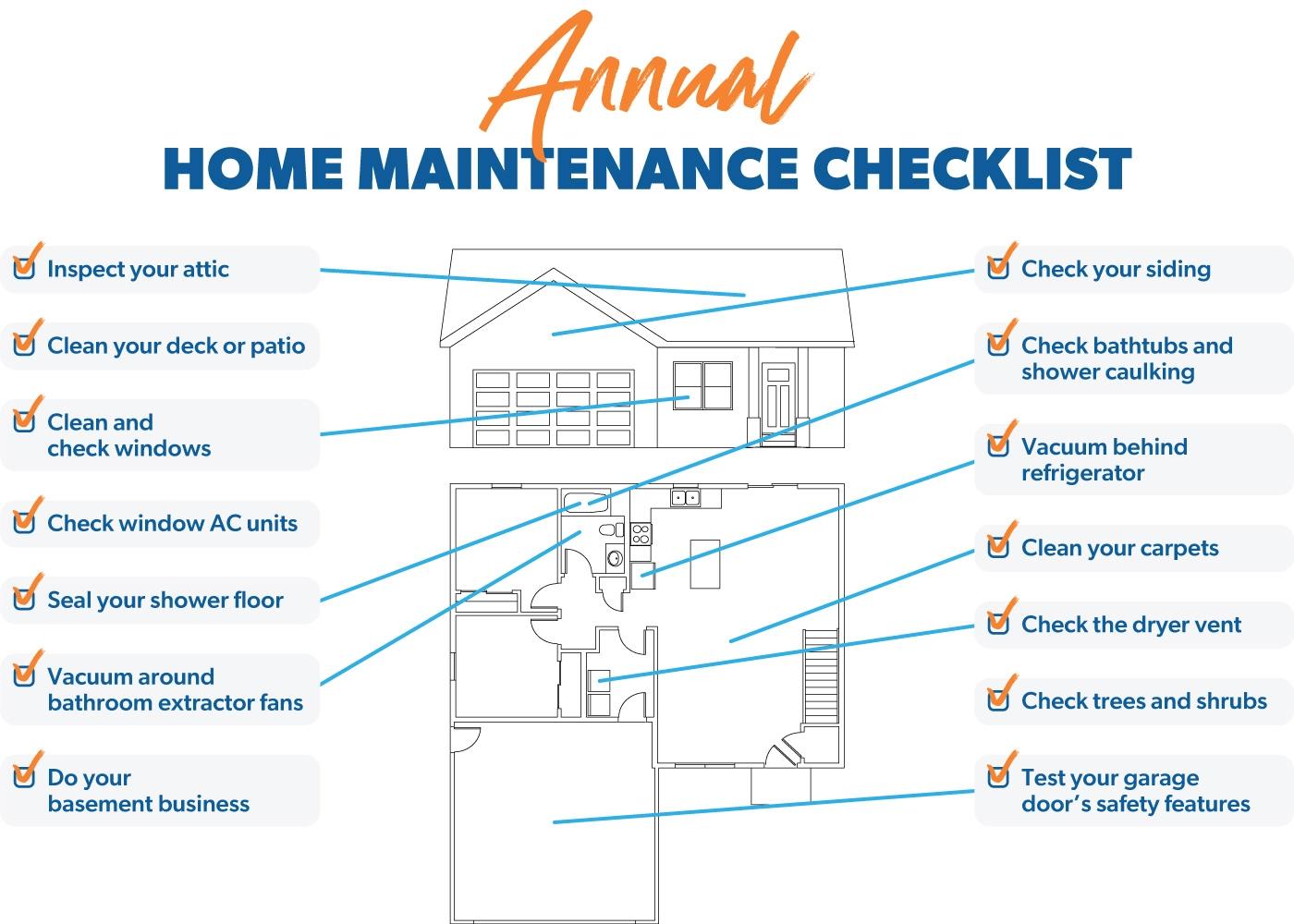 Annual
HOME MAINTENANCE CHECKLIST

Inspect your attic

Clean your deck or patio

Clean and check windows

Check window AC units

Seal your shower floor

Vacuum around bathroom extractor fans

Do your basement business

Check your siding

Check bathtubs and shower caulking

Vacuum behind refrigerator

Clean your carpets

Check the dryer vent

Check trees and shrubs

Test your garage door's safety features